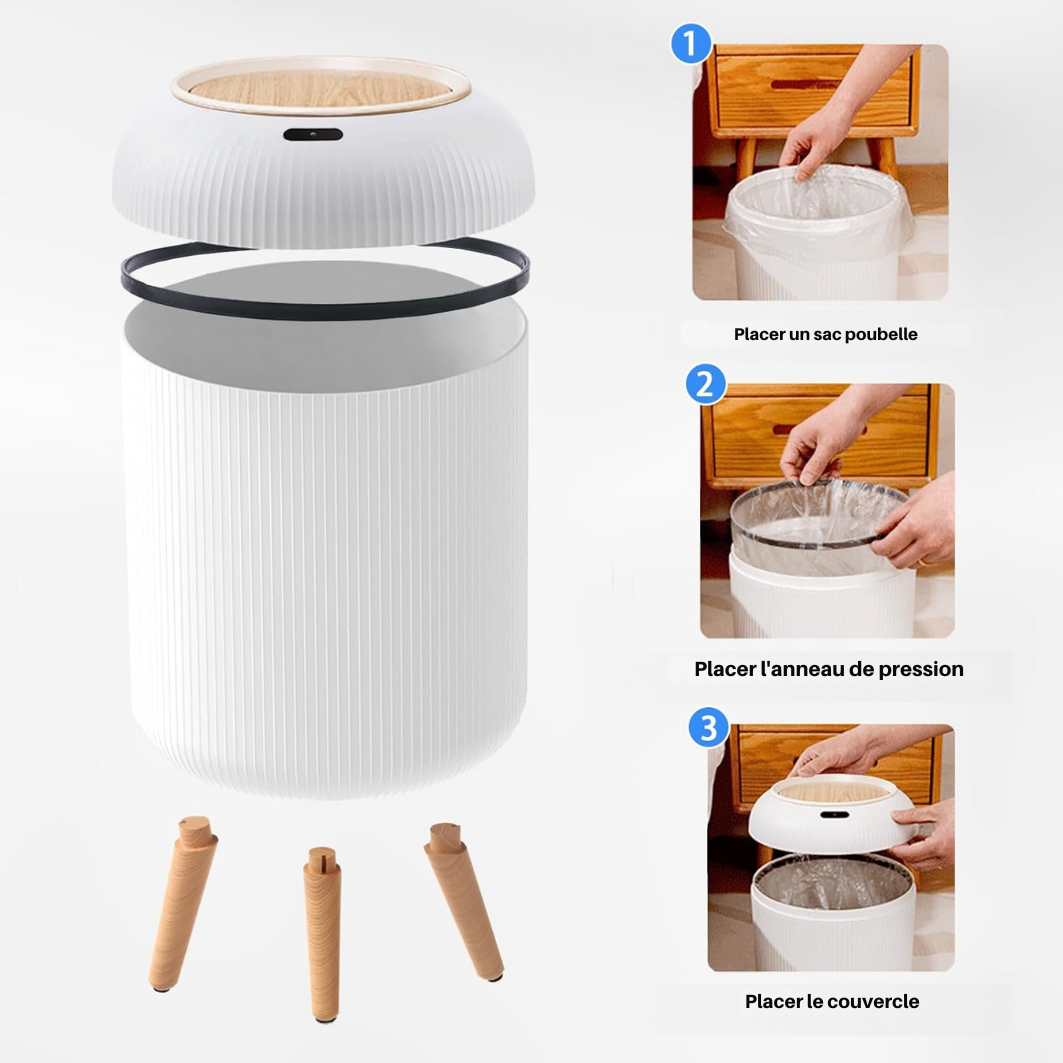 1

Placer un sac poubelle

2

Placer l'anneau de pression

3

Placer le couvercle