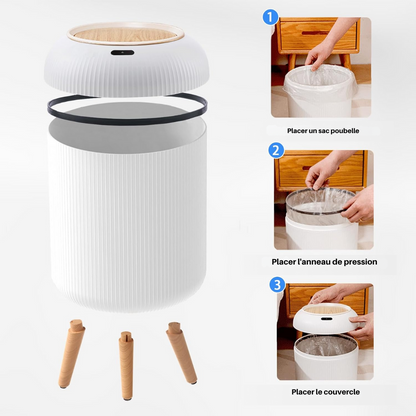 1

Placer un sac poubelle

2

Placer l'anneau de pression

3

Placer le couvercle