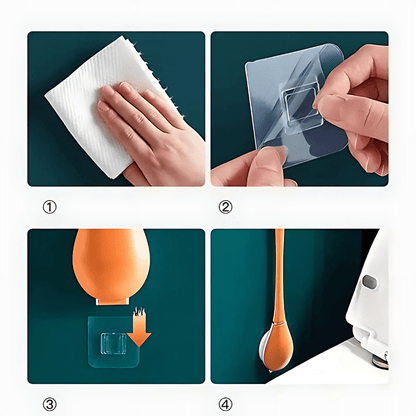 ①

②

③

④