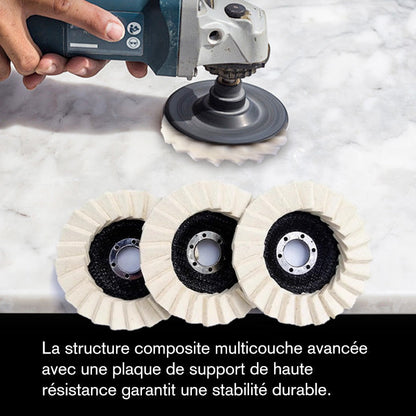 La structure composite multicouche avancée avec une plaque de support de haute résistance garantit une stabilité durable.